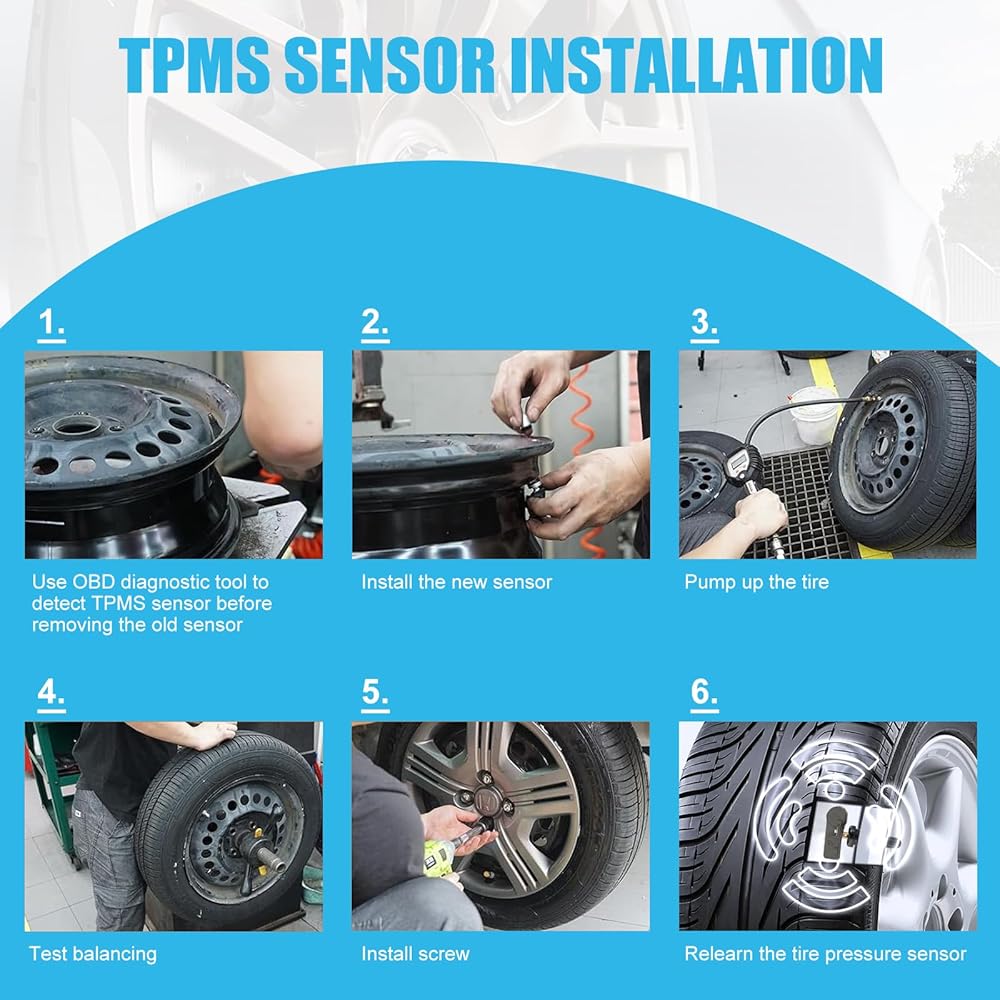 TPMS SENSOR INSTALLATION

1.

Use OBD diagnostic tool to detect TPMS sensor before removing the old sensor

2.

Install the new sensor

3.

Pump up the tire

4.

Test balancing

5.

Install screw

6.

Relearn the tire pressure sensor