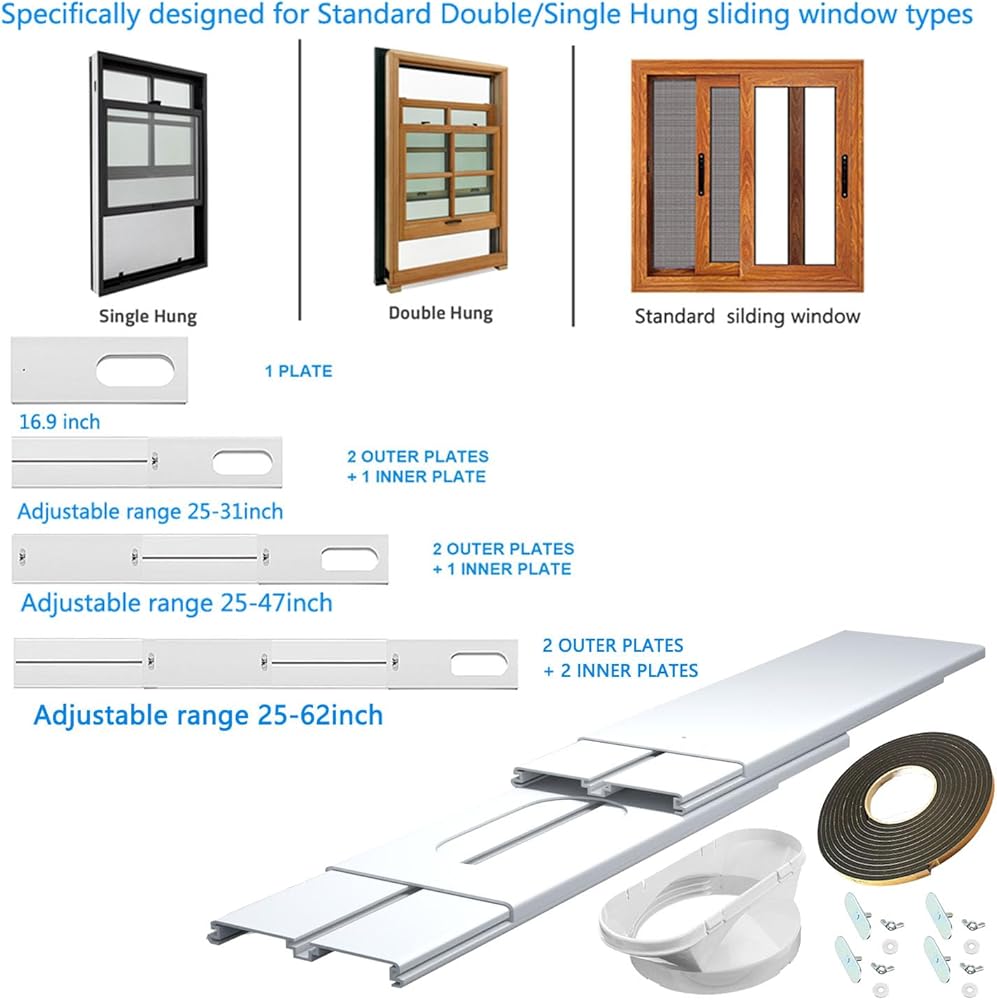 Specifically designed for Standard Double/Single Hung sliding window types

Single Hung

Double Hung

Standard silding window

1 PLATE

16.9 inch

2 OUTER PLATES + 1 INNER PLATE

Adjustable range 25-31inch

2 OUTER PLATES + 1 INNER PLATE

Adjustable range 25-47inch

2 OUTER PLATES + 2 INNER PLATES

Adjustable range 25-62inch