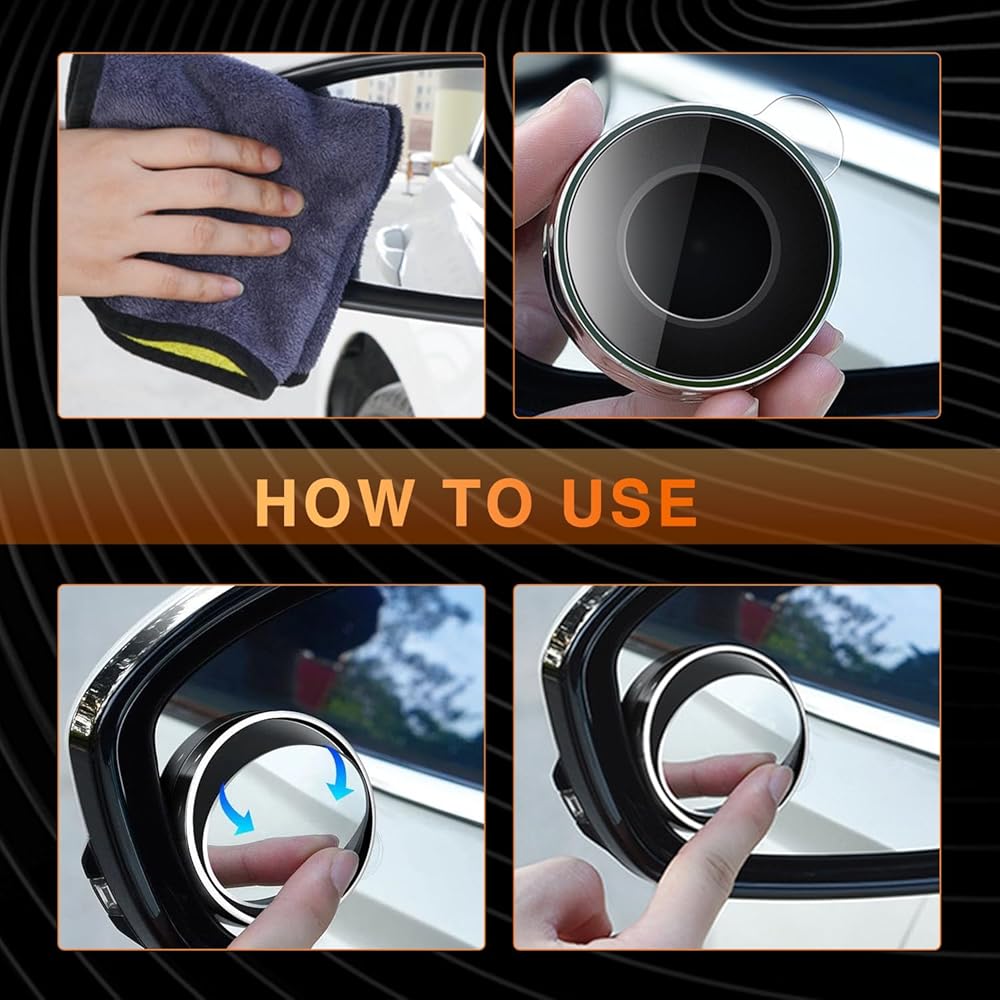 HOW TO USE