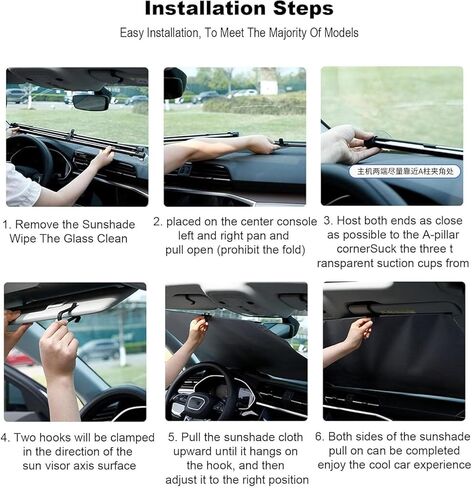 Installation Steps

Easy Installation, To Meet The Majority Of Models

主机两端尽量靠近A柱夹角处

1. Remove the Sunshade Wipe The Glass Clean

2. placed on the center console left and right pan and pull open (prohibit the fold)

3. Host both ends as close as possible to the A-pillar cornerSuck the three t ransparent suction cups from

4. Two hooks will be clamped in the direction of the sun visor axis surface

5. Pull the sunshade cloth upward until it hangs on the hook, and then adjust it to the right position

6. Both sides of the sunshade pull on can be completed enjoy the cool car experience