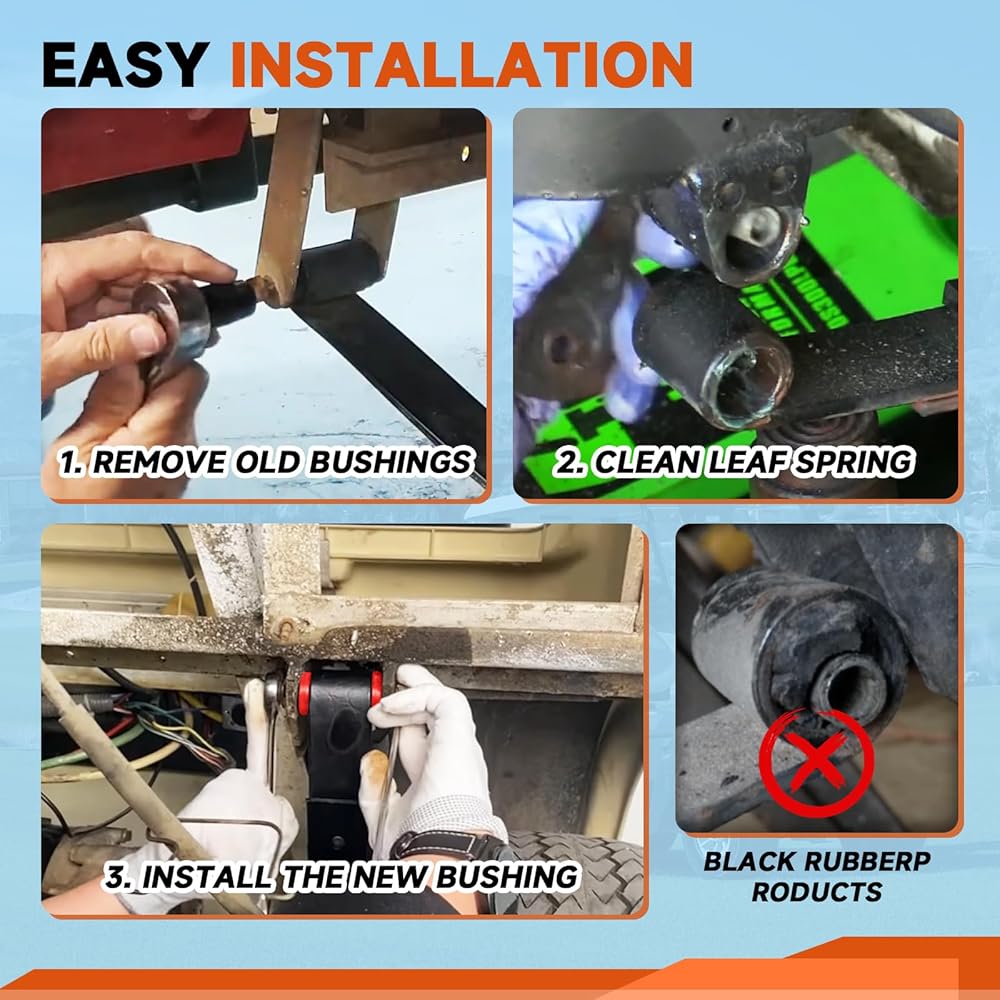 EASY INSTALLATION

1. REMOVE OLD BUSHINGS

2. CLEAN LEAF SPRING

3. INSTALL THE NEW BUSHING

BLACK RUBBERP RODUCTS