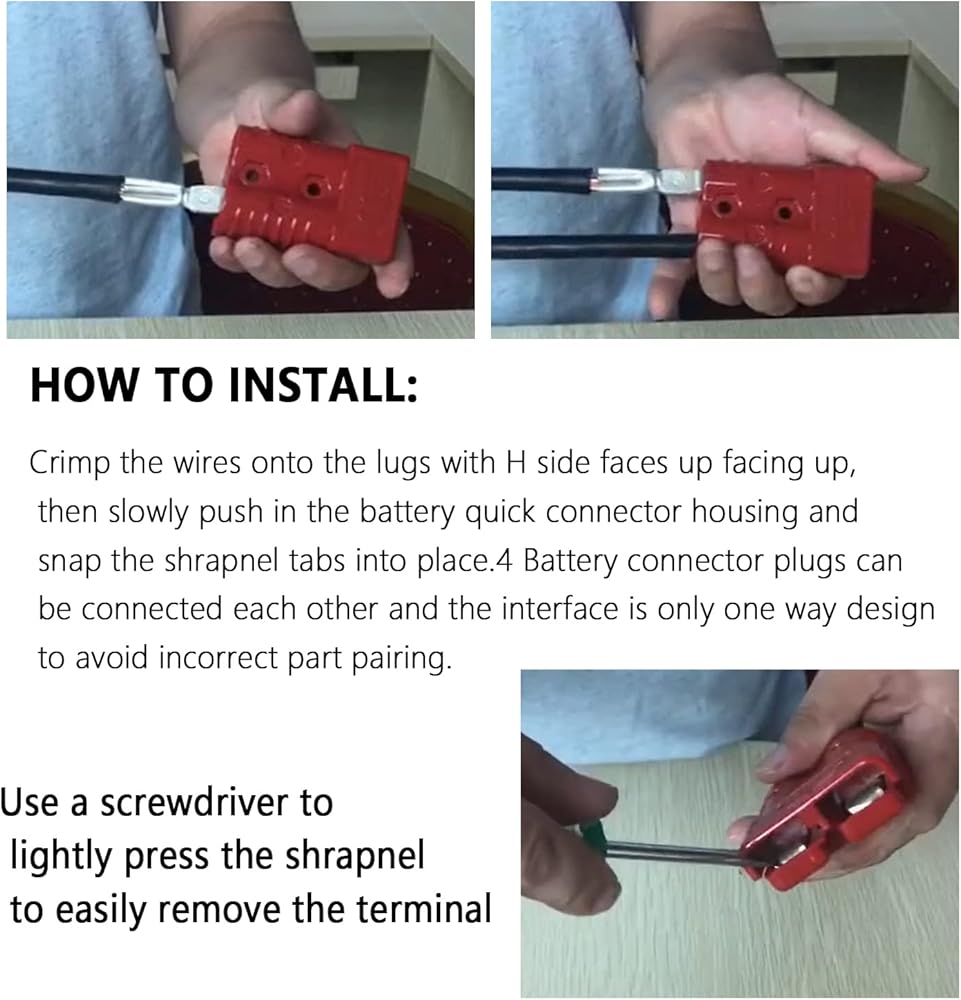 HOW TO INSTALL:

Crimp the wires onto the lugs with H side faces up facing up, then slowly push in the battery quick connector housing and snap the shrapnel tabs into place.4 Battery connector plugs can be connected each other and the interface is only one way design to avoid incorrect part pairing.

Use a screwdriver to lightly press the shrapnel to easily remove the terminal