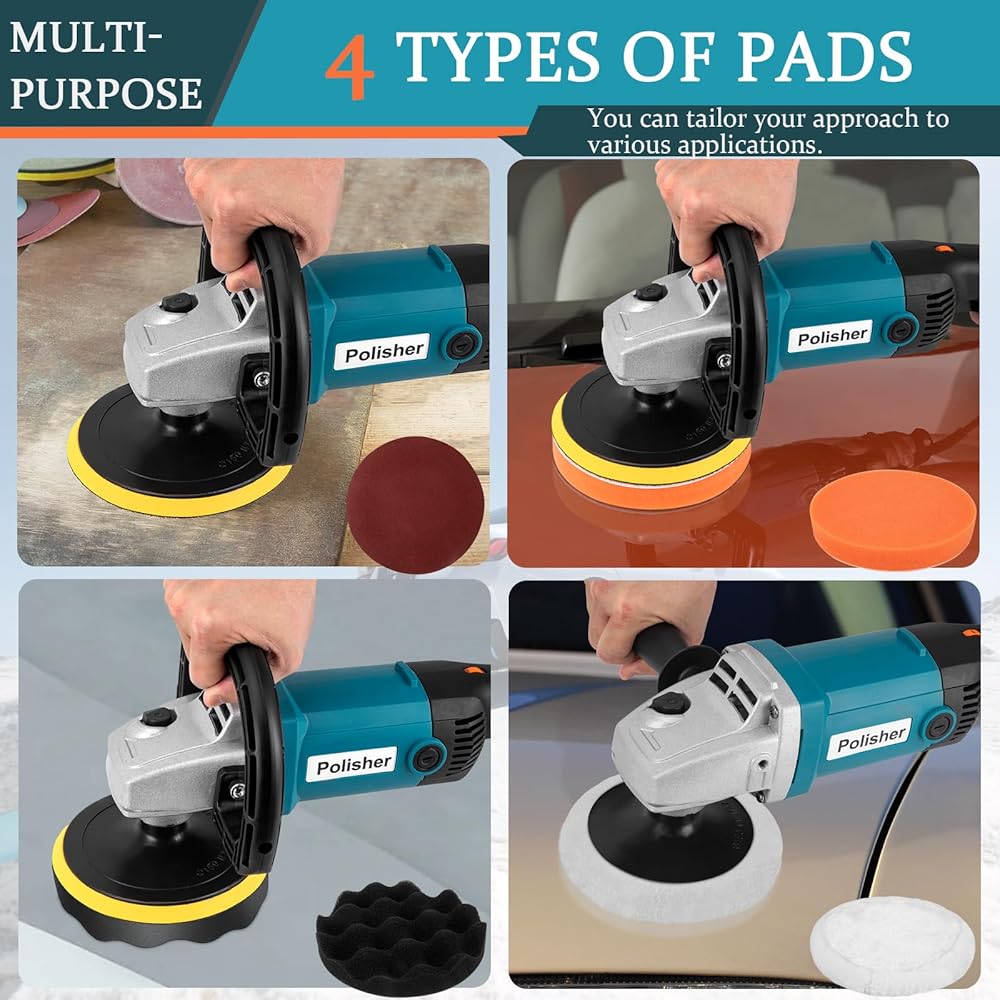 MULTI-PURPOSE

4 TYPES OF PADS

You can tailor your approach to various applications.

Polisher

Polisher

Polisher

Polisher