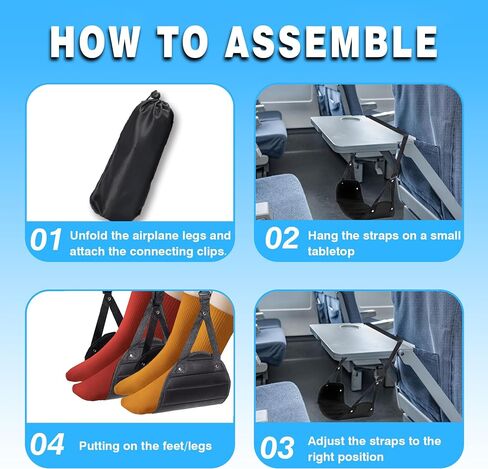 HOW TO ASSEMBLE

01 Unfold the airplane legs and attach the connecting clips.

02 Hang the straps on a small tabletop

04 Putting on the feet/legs

03 Adjust the straps to the right position