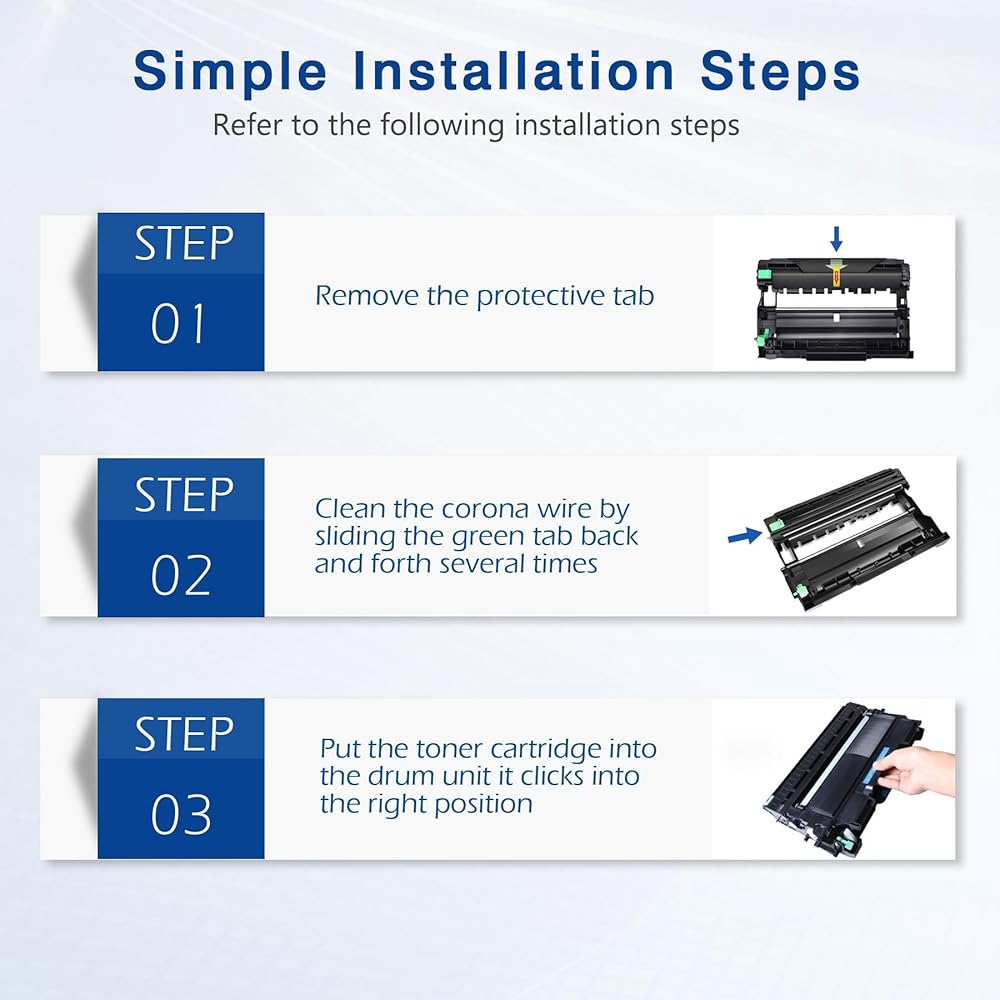 Simple Installation Steps

Refer to the following installation steps

STEP
01

Remove the protective tab

STEP
02

Clean the corona wire by sliding the green tab back and forth several times

STEP
03

Put the toner cartridge into the drum unit it clicks into the right position