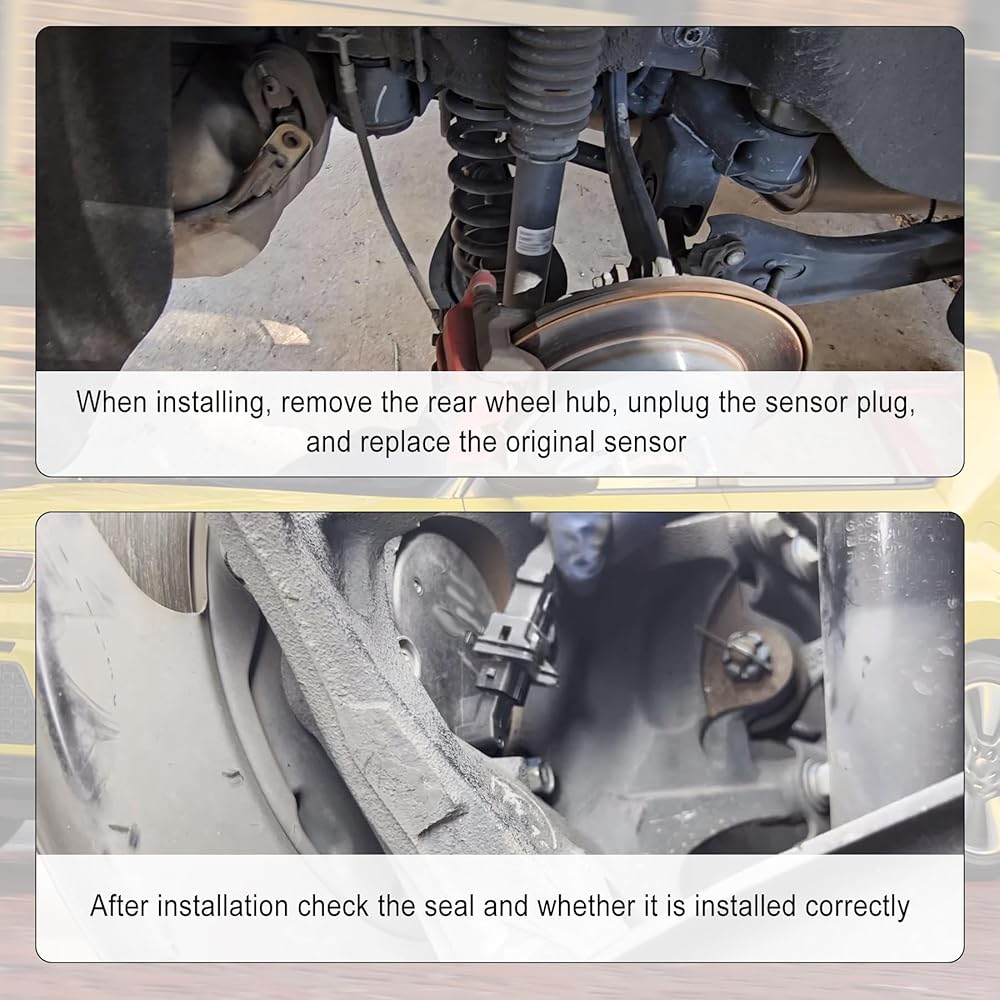 When installing, remove the rear wheel hub, unplug the sensor plug, and replace the original sensor

After installation check the seal and whether it is installed correctly