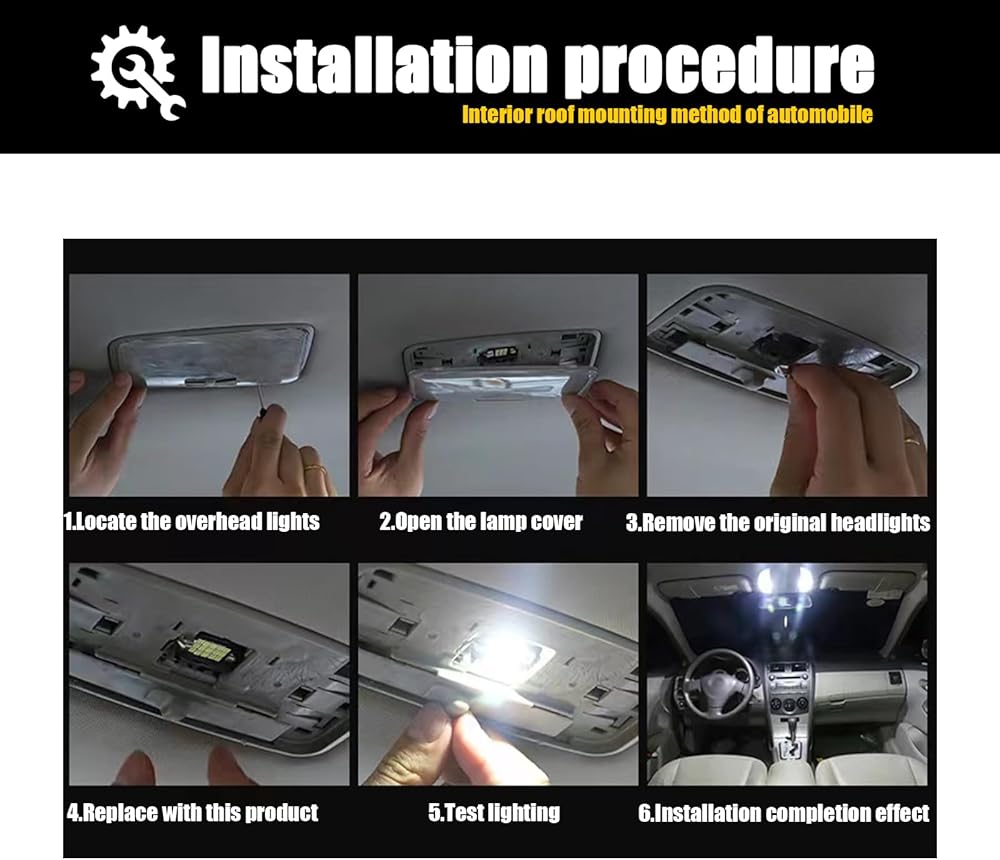 Installation procedure
Interior roof mounting method of automobile

1.Locate the overhead lights

2.Open the lamp cover

3.Remove the original headlights

4.Replace with this product

5.Test lighting

6.Installation completion effect