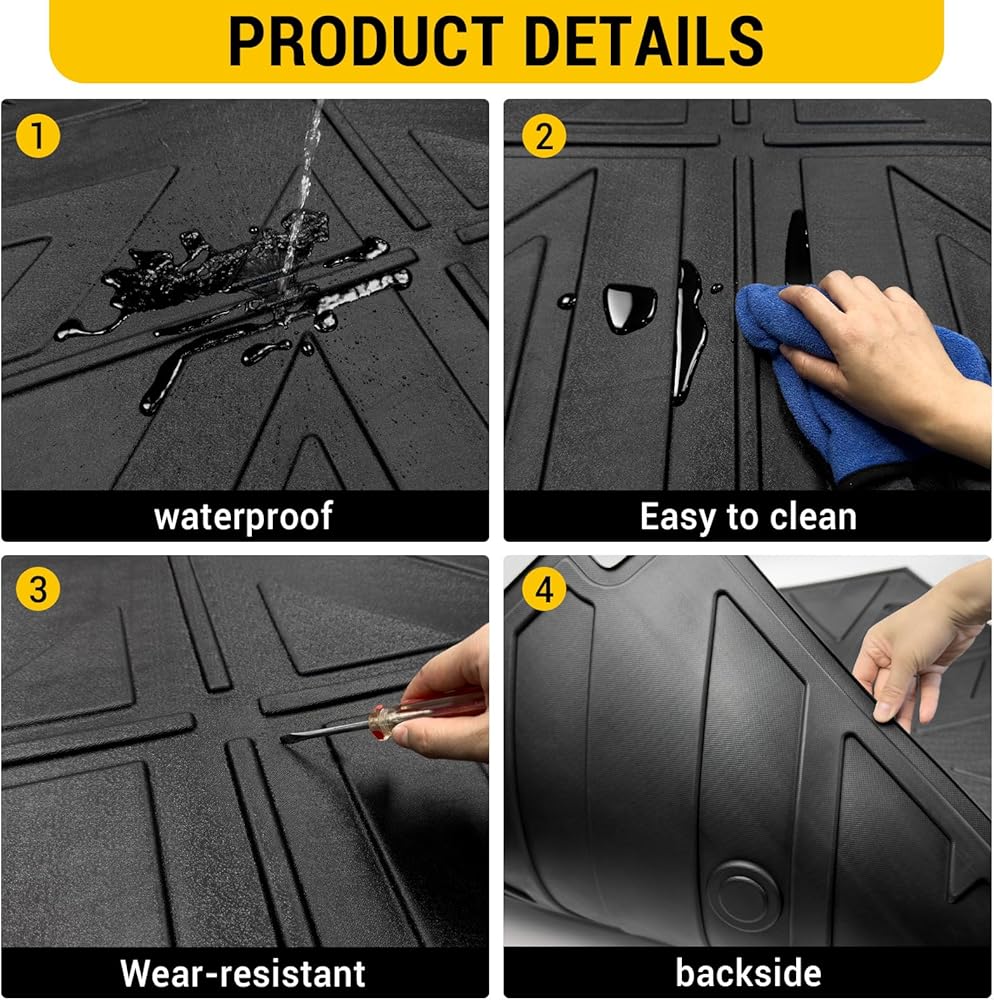 PRODUCT DETAILS

1

waterproof

2

Easy to clean

3

Wear-resistant

4

backside