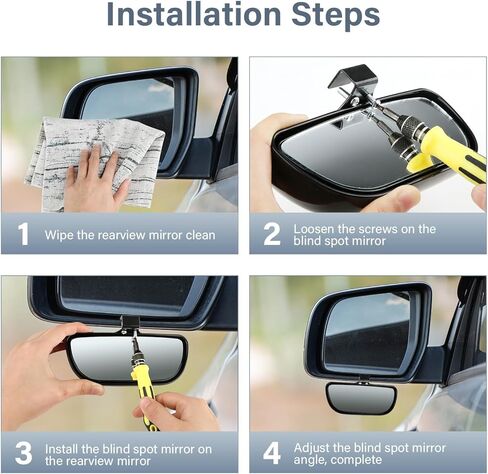 Installation Steps

1 Wipe the rearview mirror clean

2 Loosen the screws on the blind spot mirror

3 Install the blind spot mirror on the rearview mirror

4 Adjust the blind spot mirror angle, complete