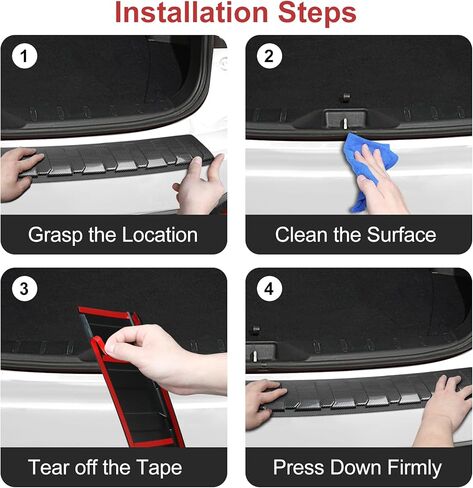 Installation Steps

1

Grasp the Location

2

Clean the Surface

3

Tear off the Tape

4

Press Down Firmly