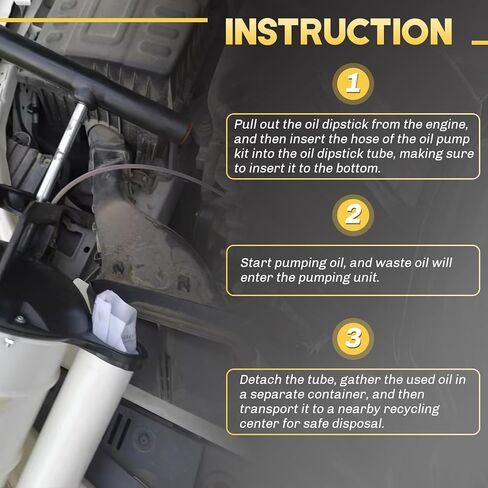 INSTRUCTION

1

Pull out the oil dipstick from the engine, and then insert the hose of the oil pump kit into the oil dipstick tube, making sure to insert it to the bottom.

2

Start pumping oil, and waste oil will enter the pumping unit.

3

Detach the tube, gather the used oil in a separate container, and then transport it to a nearby recycling center for safe disposal.