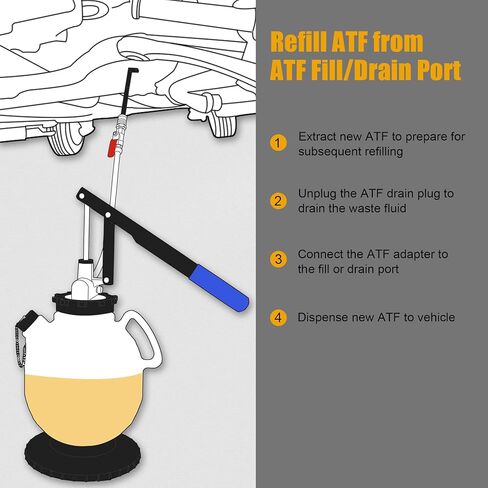 Refill ATF from ATF Fill/Drain Port

1 Extract new ATF to prepare for subsequent refilling

2 Unplug the ATF drain plug to drain the waste fluid

3 Connect the ATF adapter to the fill or drain port

4 Dispense new ATF to vehicle