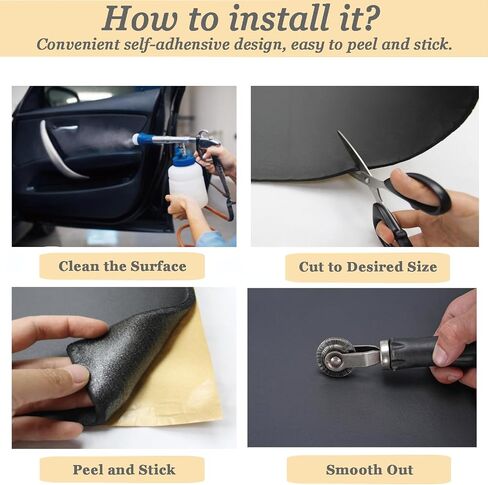 How to install it?
Convenient self-adhesive design, easy to peel and stick.

Clean the Surface

Cut to Desired Size

Peel and Stick

Smooth Out