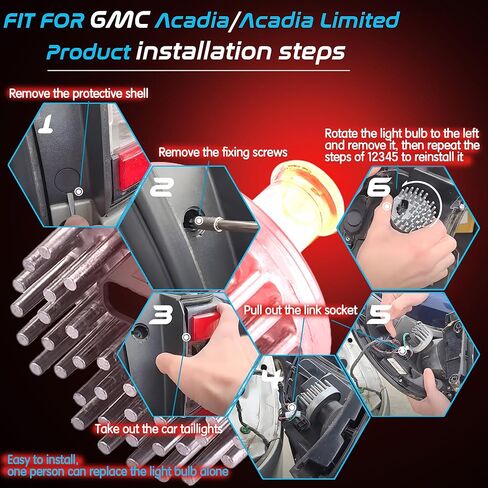 FIT FOR GMC Acadia/Acadia Limited

Product installation steps

Remove the protective shell

1

Remove the fixing screws

2

Rotate the light bulb to the left and remove it, then repeat the steps of 12345 to reinstall it

6

3

Pull out the link socket

5

4

Take out the car taillights

Easy to install, one person can replace the light bulb alone