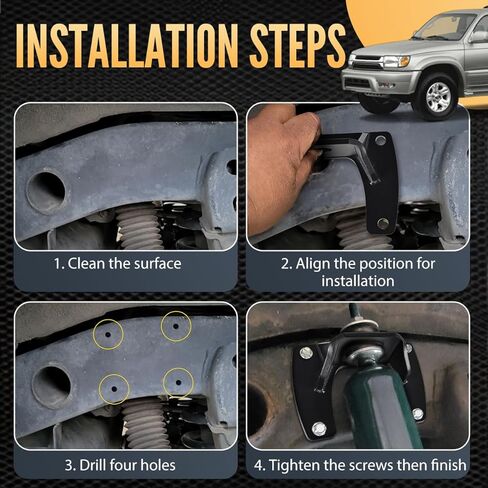 INSTALLATION STEPS

1. Clean the surface

2. Align the position for installation

3. Drill four holes

4. Tighten the screws then finish