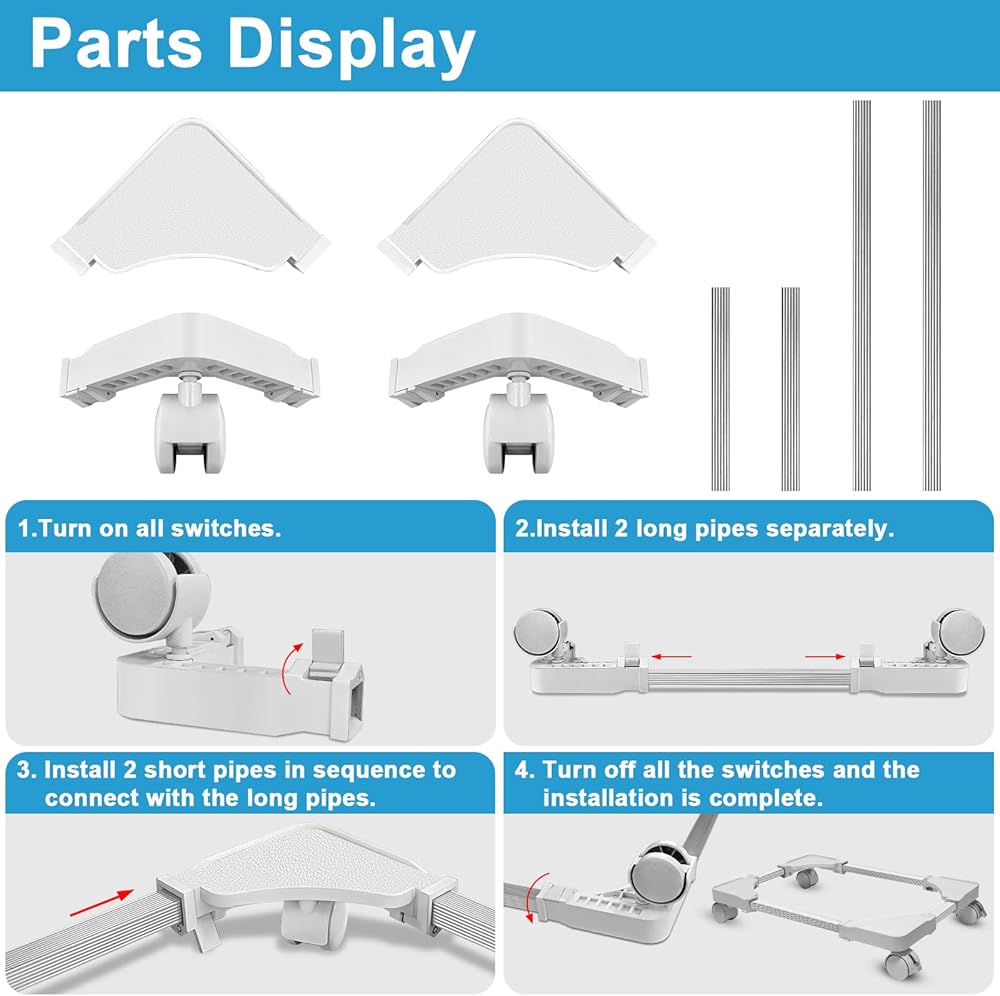 Parts Display

1.Turn on all switches.

2.Install 2 long pipes separately.

3. Install 2 short pipes in sequence to connect with the long pipes.

4. Turn off all the switches and the installation is complete.