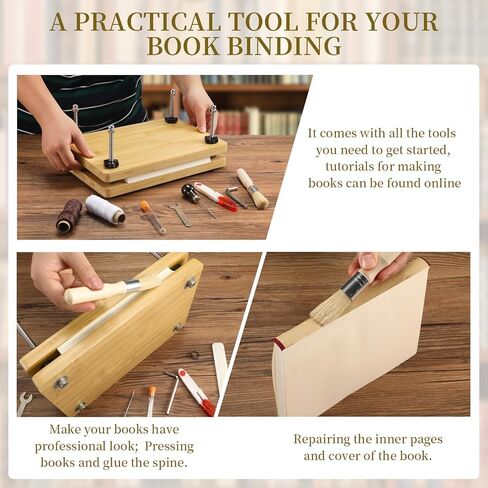 A PRACTICAL TOOL FOR YOUR BOOK BINDING

It comes with all the tools you need to get started, tutorials for making books can be found online

Make your books have professional look; Pressing books and glue the spine.

Repairing the inner pages and cover of the book.