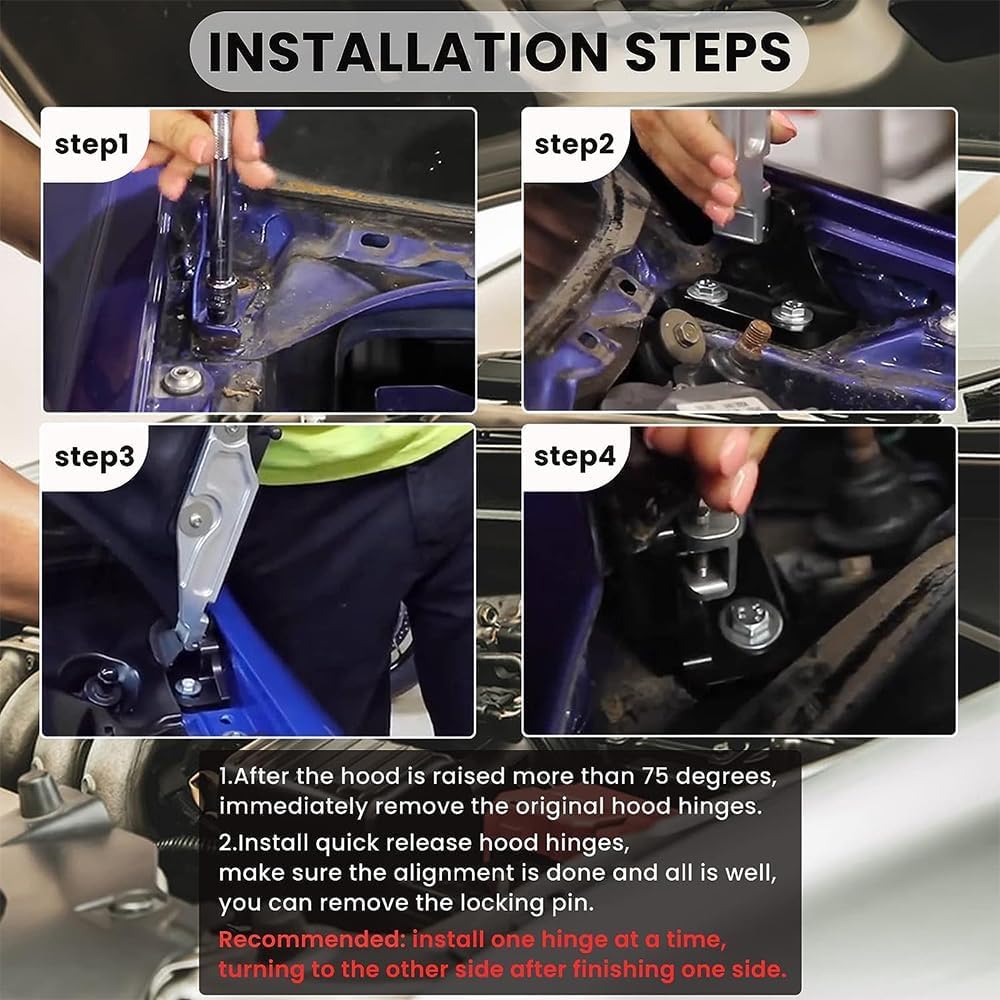 INSTALLATION STEPS

step1

step2

step3

step4

1.After the hood is raised more than 75 degrees, immediately remove the original hood hinges.

2.Install quick release hood hinges, make sure the alignment is done and all is well, you can remove the locking pin.

Recommended: install one hinge at a time, turning to the other side after finishing one side.