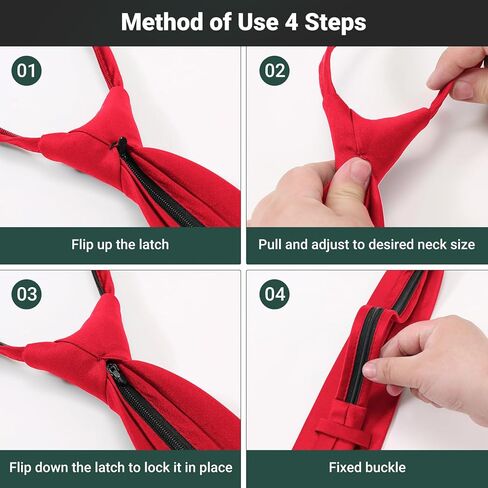 Method of Use 4 Steps

01

Flip up the latch

02

Pull and adjust to desired neck size

03

Flip down the latch to lock it in place

04

Fixed buckle