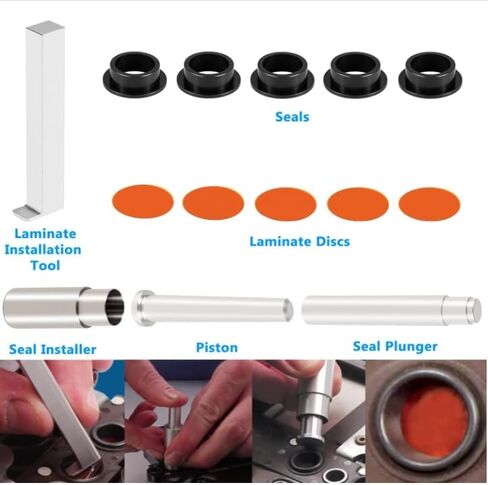 Seals

Laminate Installation Tool

Laminate Discs

Seal Installer

Piston

Seal Plunger