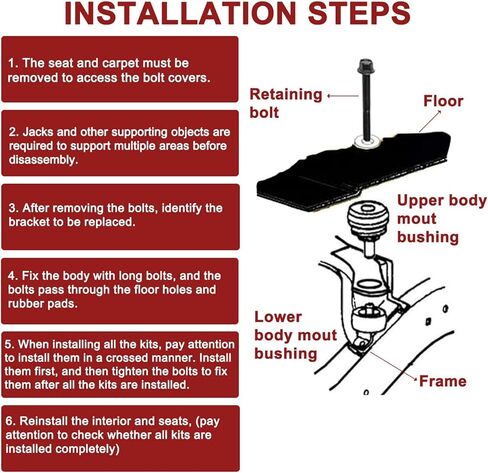 INSTALLATION STEPS

1. The seat and carpet must be removed to access the bolt covers.

2. Jacks and other supporting objects are required to support multiple areas before disassembly.

3. After removing the bolts, identify the bracket to be replaced.

4. Fix the body with long bolts, and the bolts pass through the floor holes and rubber pads.

5. When installing all the kits, pay attention to install them in a crossed manner. Install them first, and then tighten the bolts to fix them after all the kits are installed.

6. Reinstall the interior and seats, (pay attention to check whether all kits are installed completely)

Retaining bolt

Floor

Upper body mout bushing

Lower body mout bushing

Frame