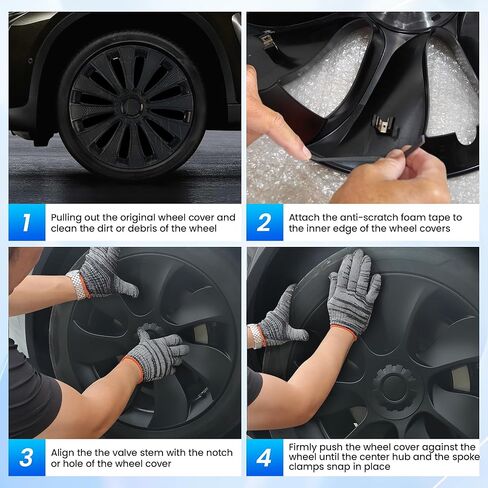 1
Pulling out the original wheel cover and clean the dirt or debris of the wheel

2
Attach the anti-scratch foam tape to the inner edge of the wheel covers

3
Align the the valve stem with the notch or hole of the wheel cover

4
Firmly push the wheel cover against the wheel until the center hub and the spoke clamps snap in place