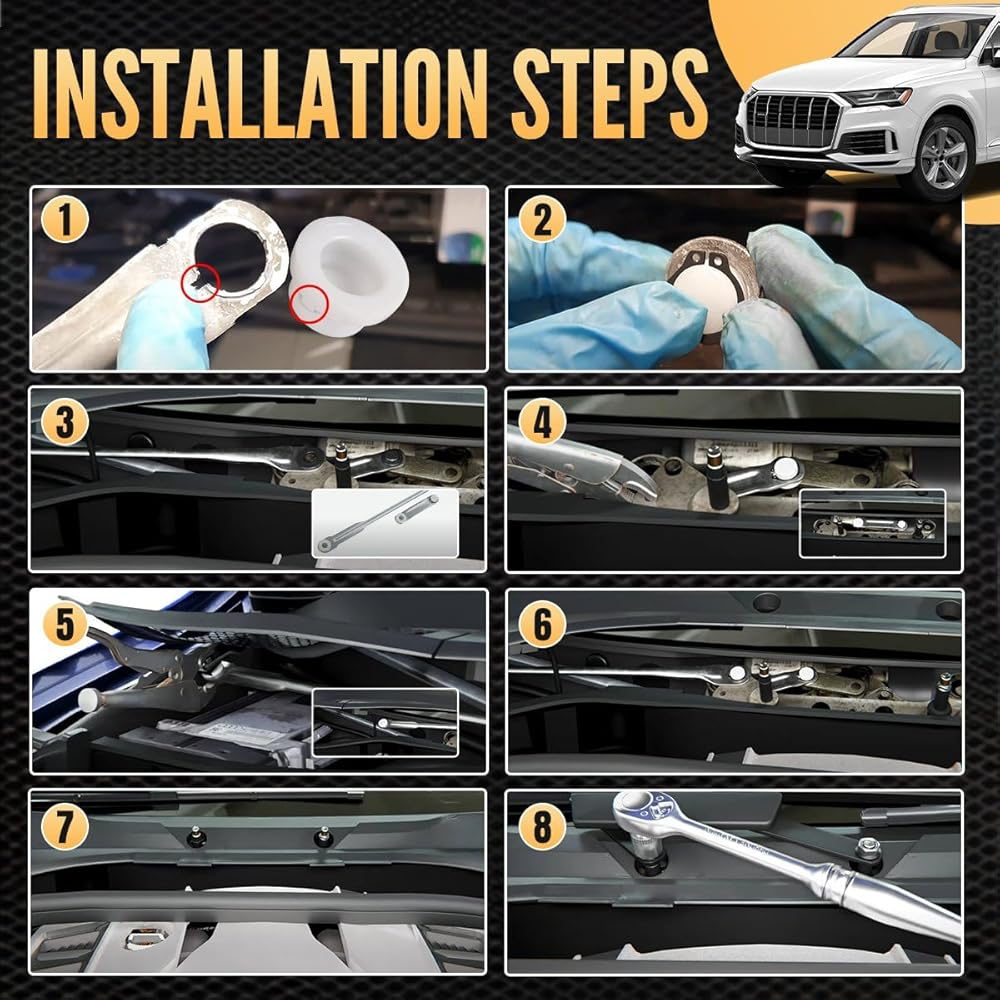 INSTALLATION STEPS

1

2

3

4

5

6

7

8