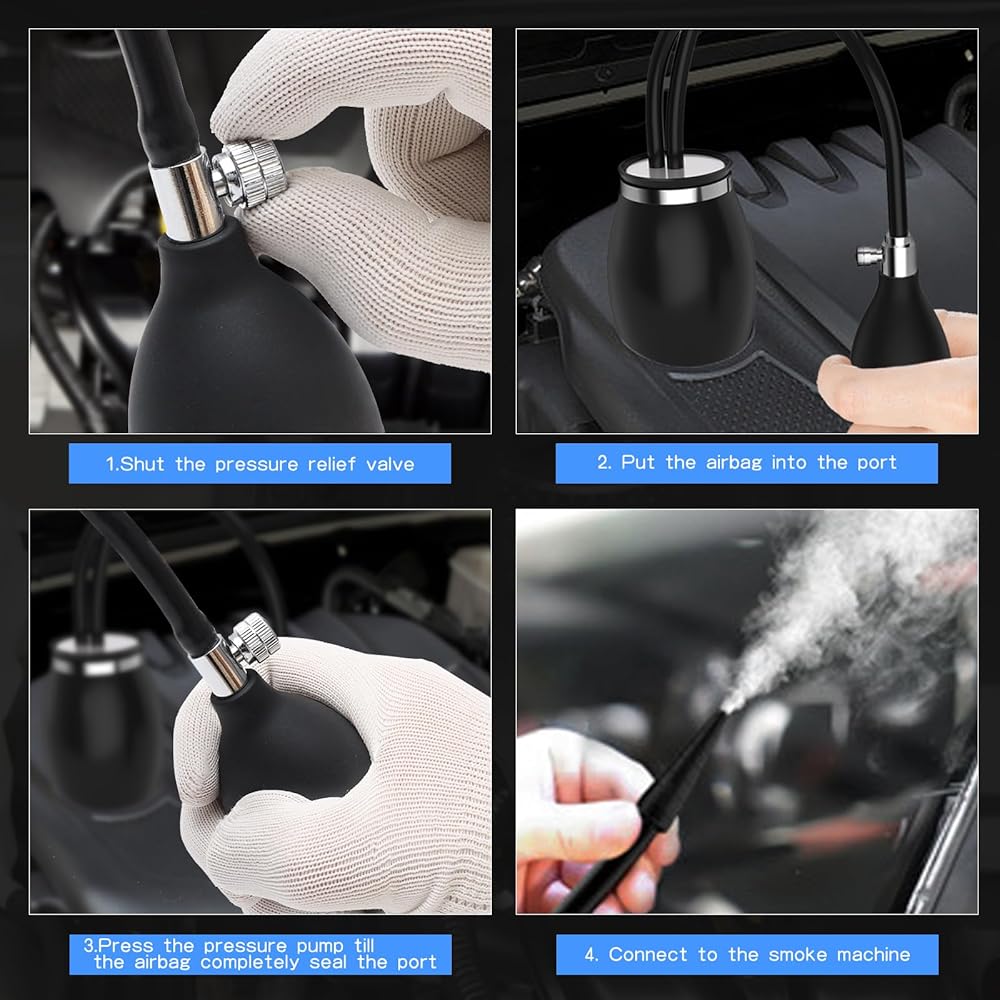 1.Shut the pressure relief valve

2. Put the airbag into the port

3.Press the pressure pump till the airbag completely seal the port

4. Connect to the smoke machine