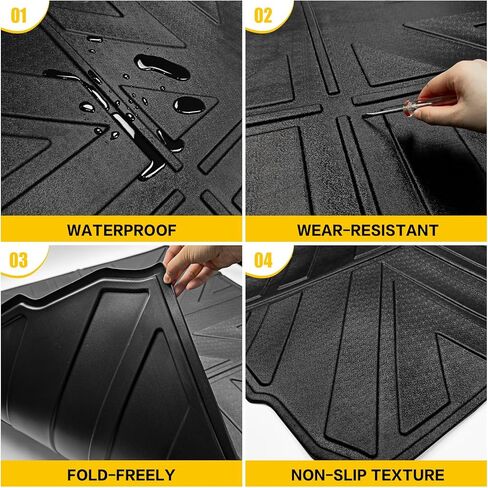 01

WATERPROOF

02

WEAR-RESISTANT

03

FOLD-FREELY

04

NON-SLIP TEXTURE