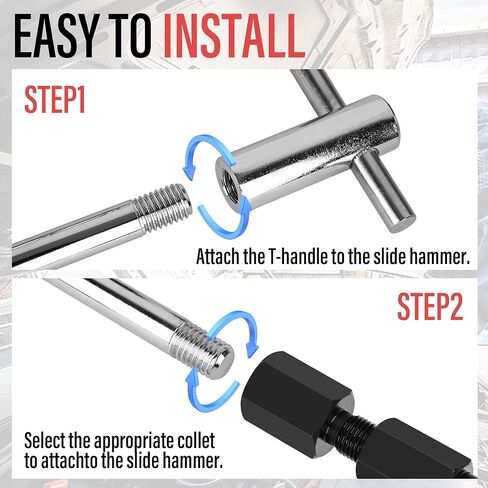 EASY TO INSTALL

STEP1

Attach the T-handle to the slide hammer.

STEP2

Select the appropriate collet to attachto the slide hammer.