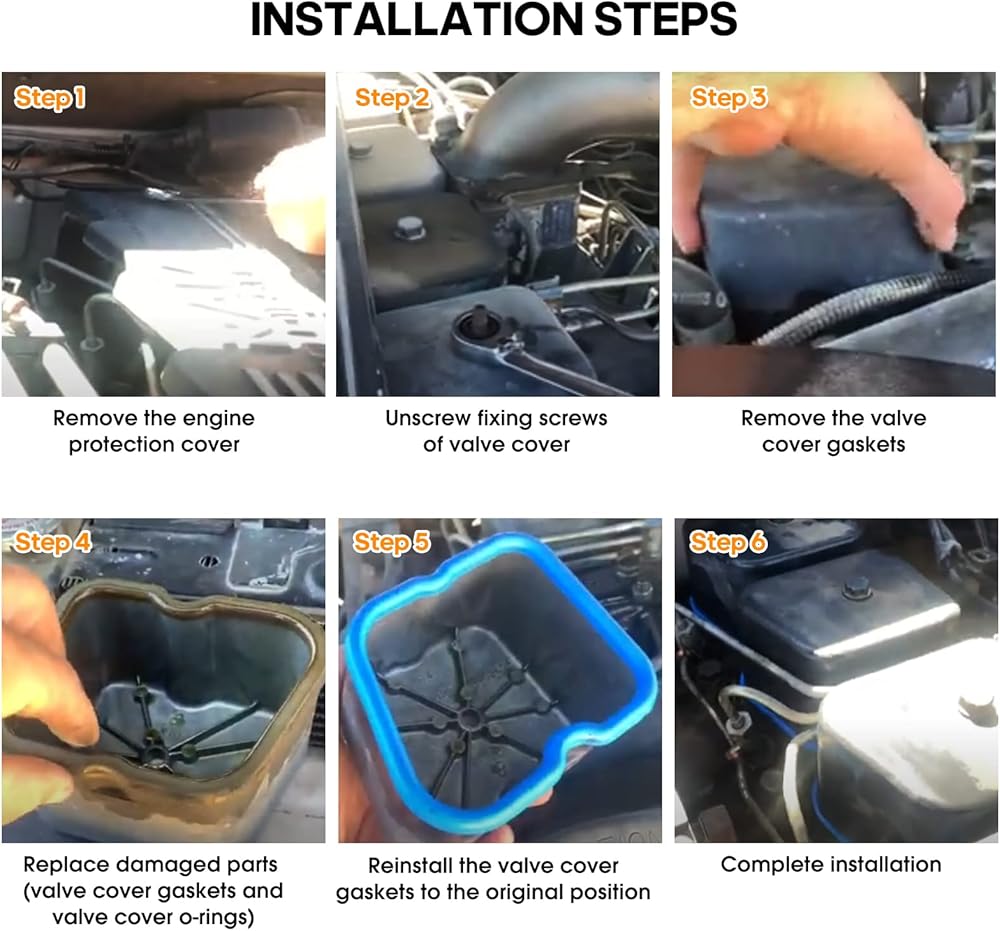 INSTALLATION STEPS

Step 1

Remove the engine protection cover

Step 2

Unscrew fixing screws of valve cover

Step 3

Remove the valve cover gaskets

Step 4

Replace damaged parts (valve cover gaskets and valve cover o-rings)

Step 5

Reinstall the valve cover gaskets to the original position

Step 6

Complete installation