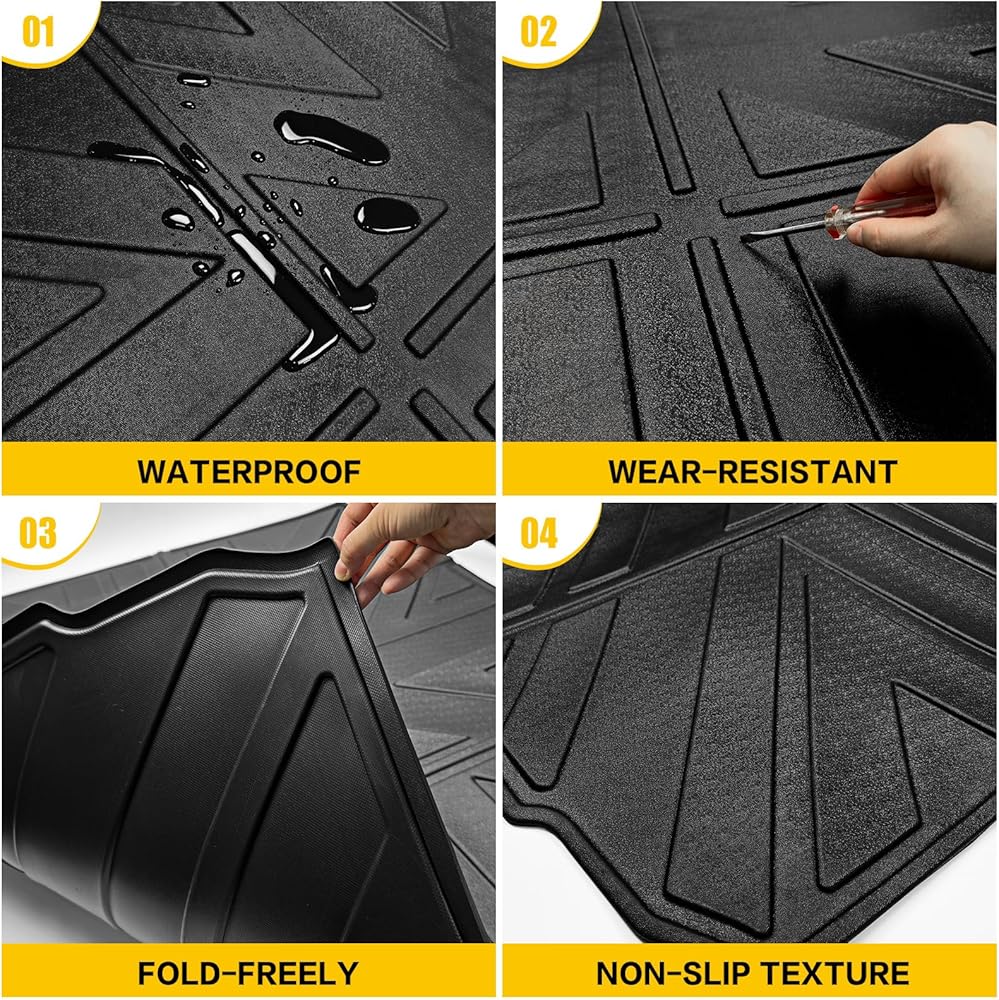 01

WATERPROOF

02

WEAR-RESISTANT

03

FOLD-FREELY

04

NON-SLIP TEXTURE