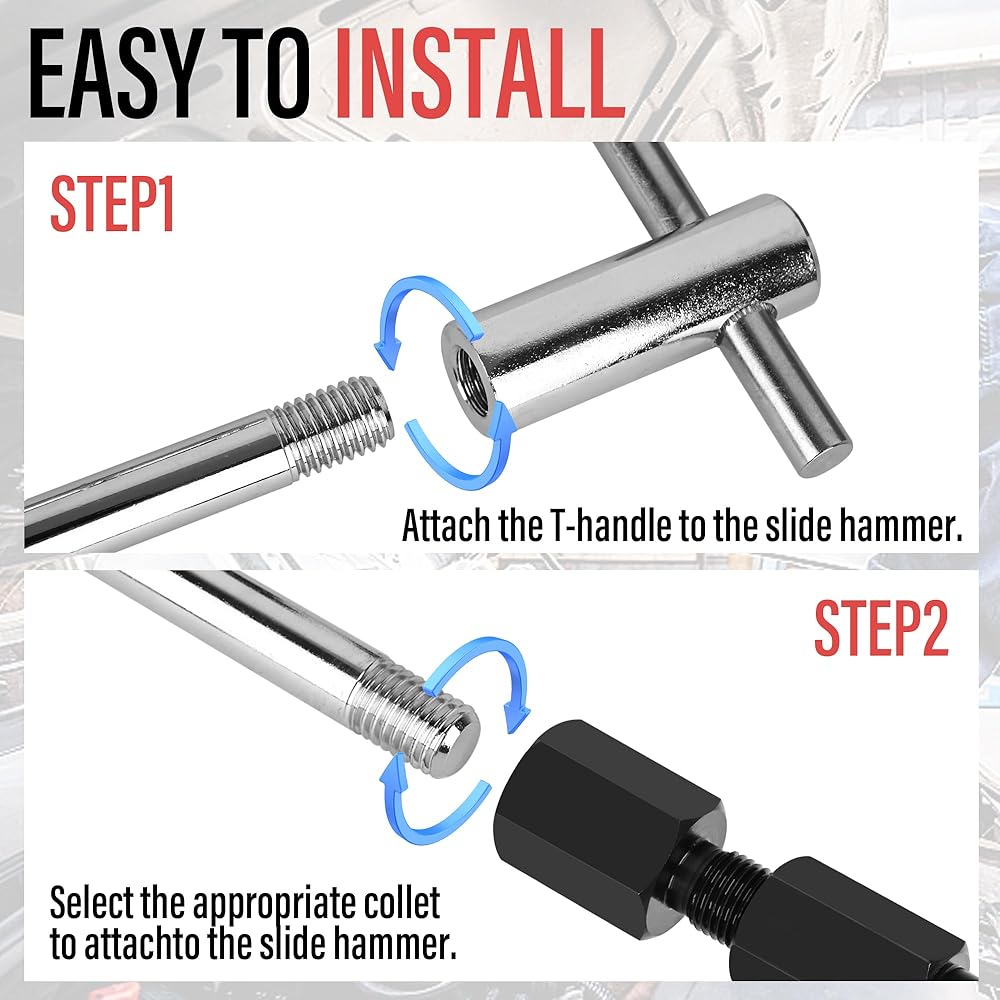 EASY TO INSTALL

STEP1

Attach the T-handle to the slide hammer.

STEP2

Select the appropriate collet to attachto the slide hammer.