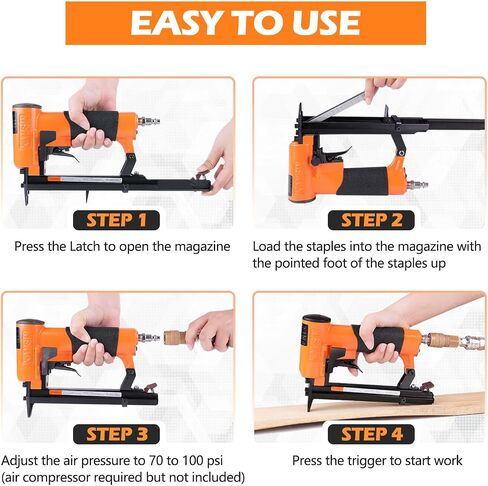 EASY TO USE

STEP 1

Press the Latch to open the magazine

STEP 2

Load the staples into the magazine with the pointed foot of the staples up

STEP 3

Adjust the air pressure to 70 to 100 psi (air compressor required but not included)

STEP 4

Press the trigger to start work