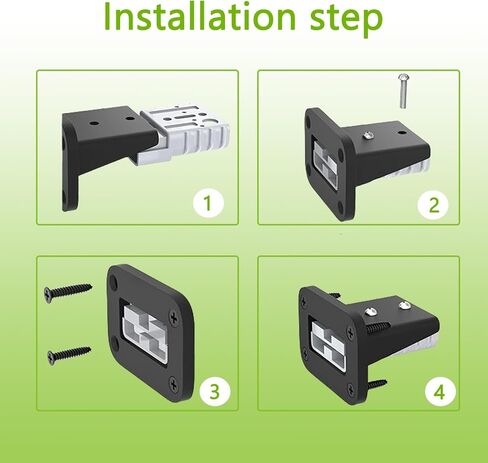 Installation step

1

2

3

4