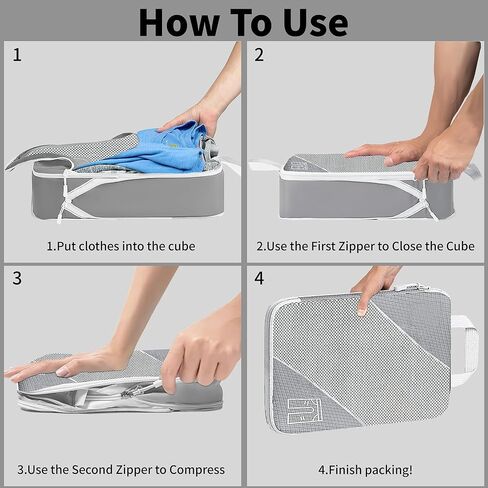 How To Use

1

1.Put clothes into the cube

2

2.Use the First Zipper to Close the Cube

3

3.Use the Second Zipper to Compress

4

4.Finish packing!