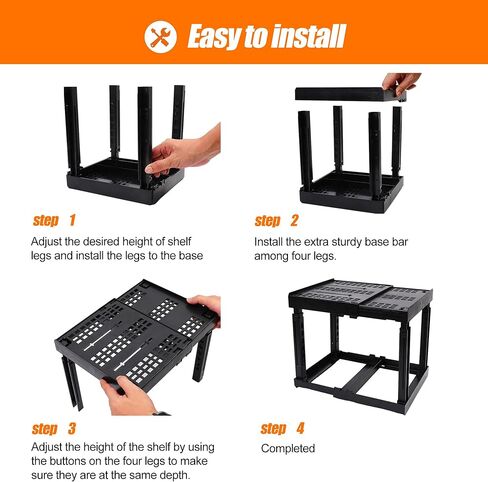 Easy to install

step 1

Adjust the desired height of shelf legs and install the legs to the base

step 2

Install the extra sturdy base bar among four legs.

step 3

Adjust the height of the shelf by using the buttons on the four legs to make sure they are at the same depth.

step 4

Completed