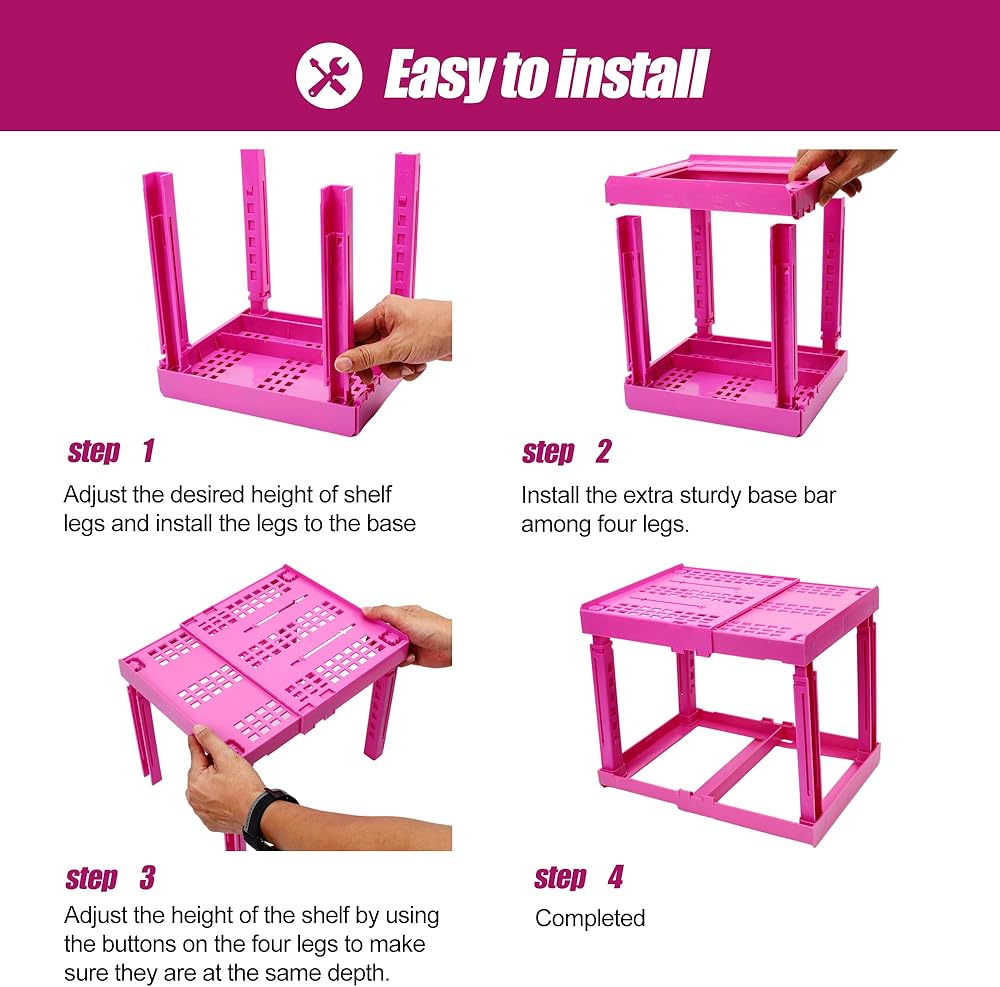 Easy to install

step 1
Adjust the desired height of shelf legs and install the legs to the base

step 2
Install the extra sturdy base bar among four legs.

step 3
Adjust the height of the shelf by using the buttons on the four legs to make sure they are at the same depth.

step 4
Completed