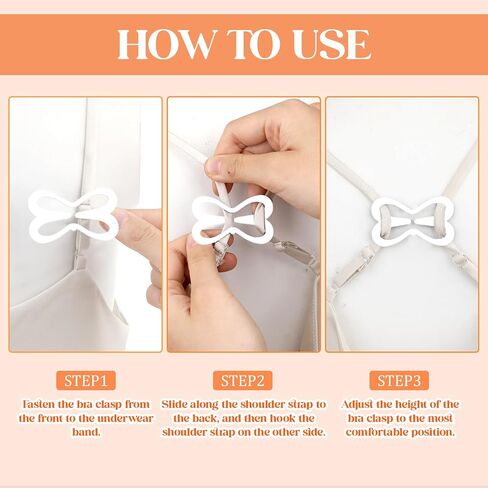 HOW TO USE

STEP1

Fasten the bra clasp from the front to the underwear band.

STEP2

Slide along the shoulder strap to the back, and then hook the shoulder strap on the other side.

STEP3

Adjust the height of the bra clasp to the most comfortable position.