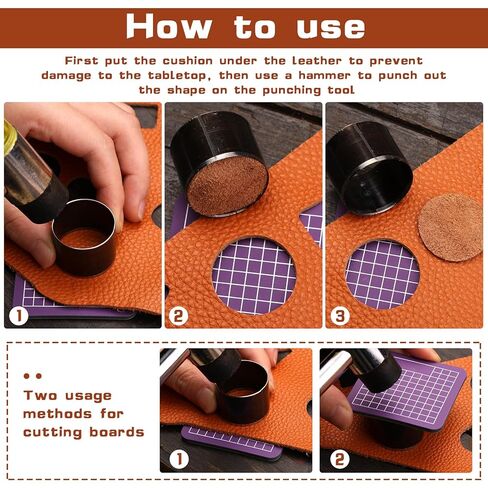 How to use

First put the cushion under the leather to prevent damage to the tabletop, then use a hammer to punch out the shape on the punching tool

1

2

3

Two usage methods for cutting boards

1

2