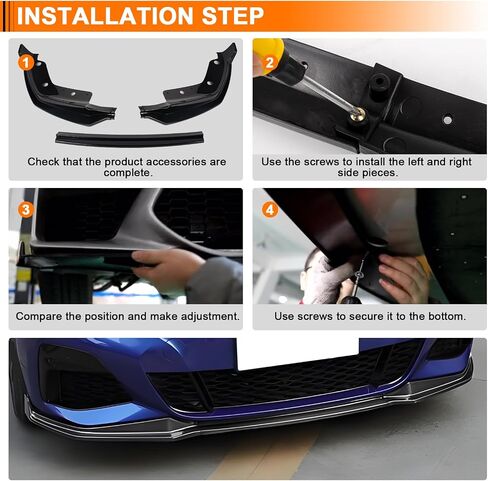 INSTALLATION STEP

1

Check that the product accessories are complete.

2

Use the screws to install the left and right side pieces.

3

Compare the position and make adjustment.

4

Use screws to secure it to the bottom.