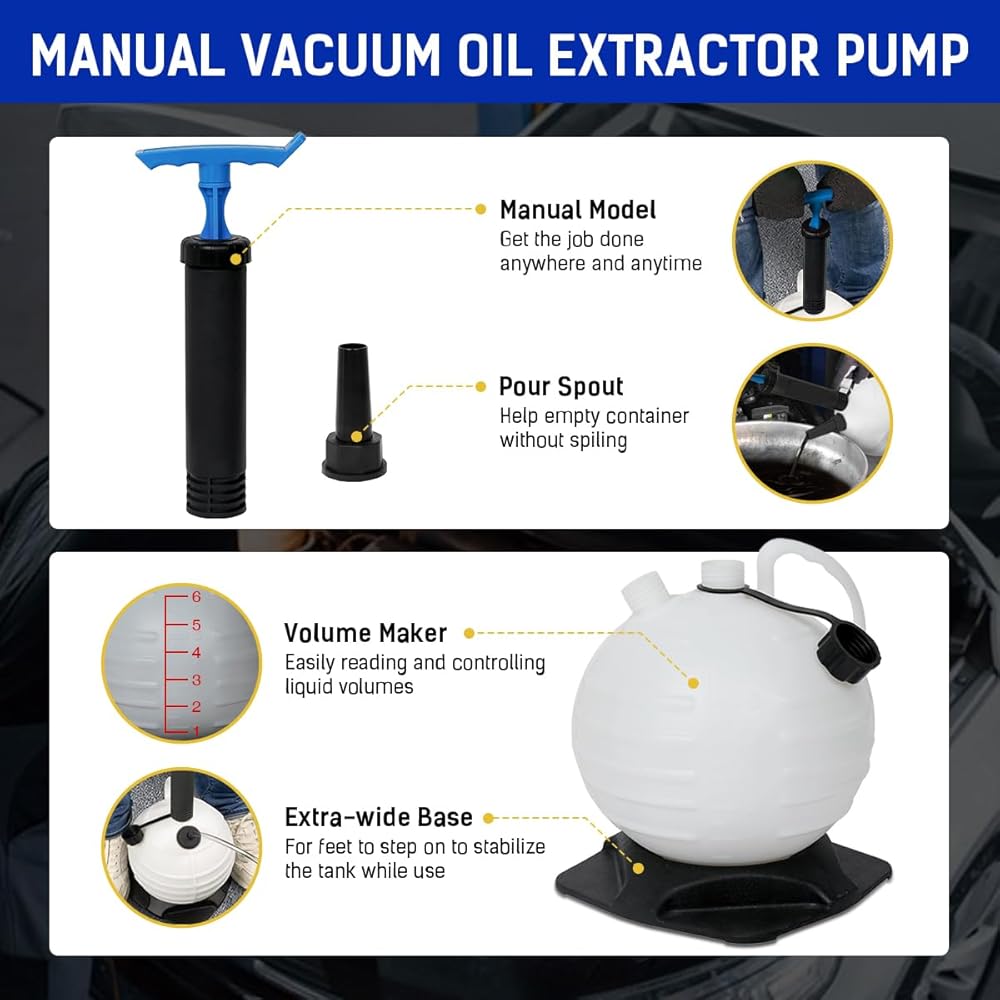 MANUAL VACUUM OIL EXTRACTOR PUMP

Manual Model
Get the job done anywhere and anytime

Pour Spout
Help empty container without spiling

6
5
4
3
2
1

Volume Maker
Easily reading and controlling liquid volumes

Extra-wide Base
For feet to step on to stabilize the tank while use