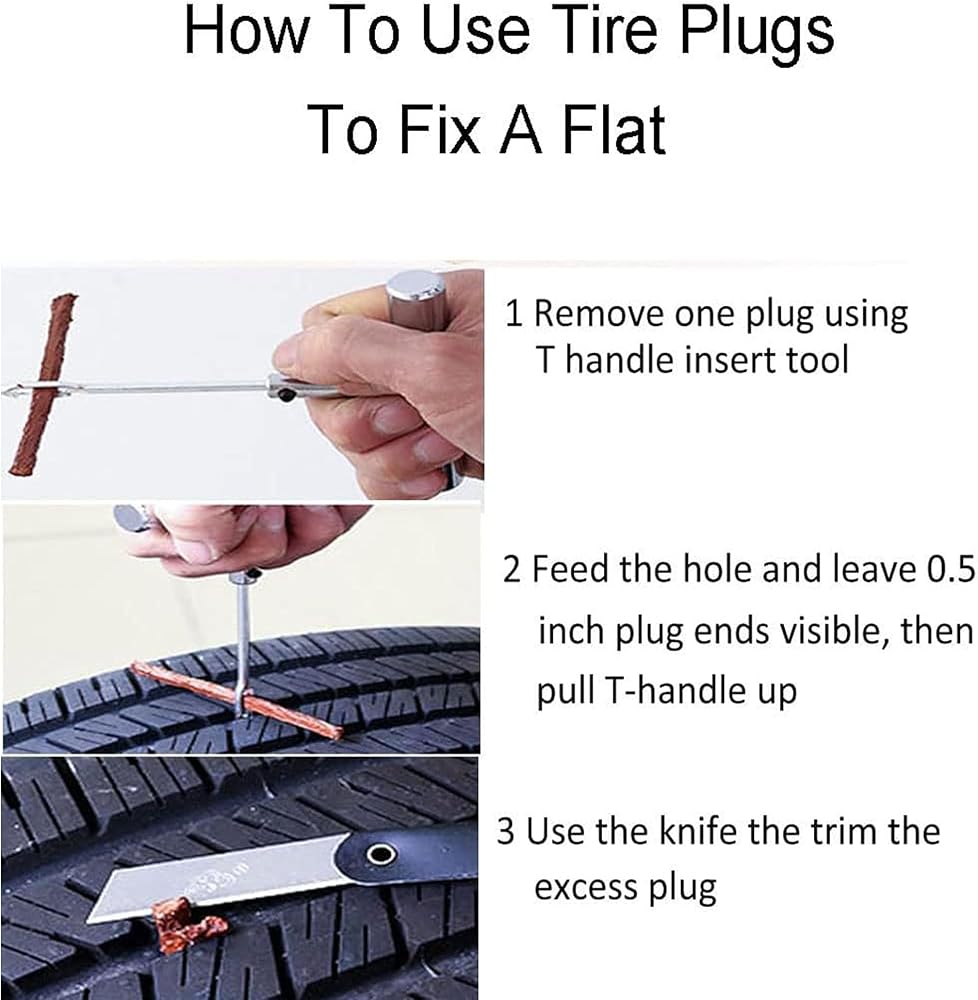 How To Use Tire Plugs
To Fix A Flat

1 Remove one plug using T handle insert tool

2 Feed the hole and leave 0.5 inch plug ends visible, then pull T-handle up

3 Use the knife the trim the excess plug