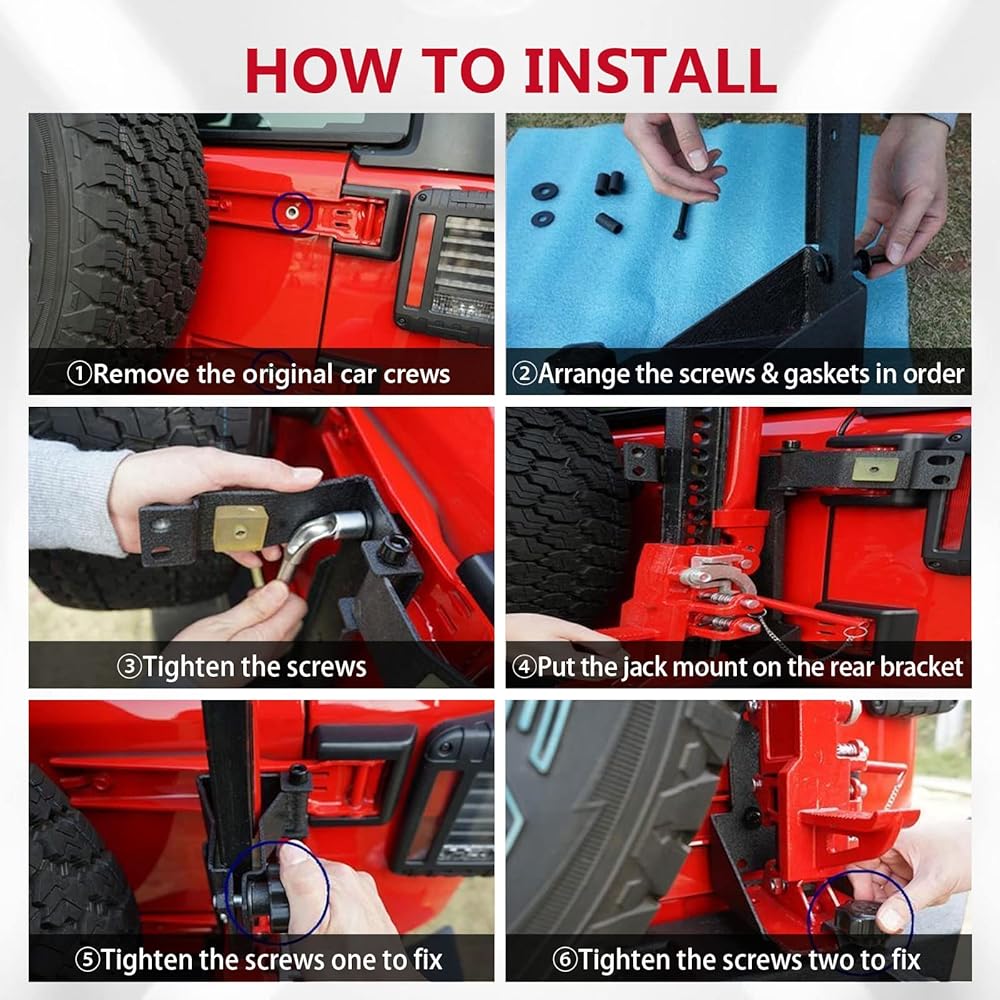 HOW TO INSTALL

①Remove the original car crews

②Arrange the screws & gaskets in order

③Tighten the screws

④Put the jack mount on the rear bracket

⑤Tighten the screws one to fix

⑥Tighten the screws two to fix