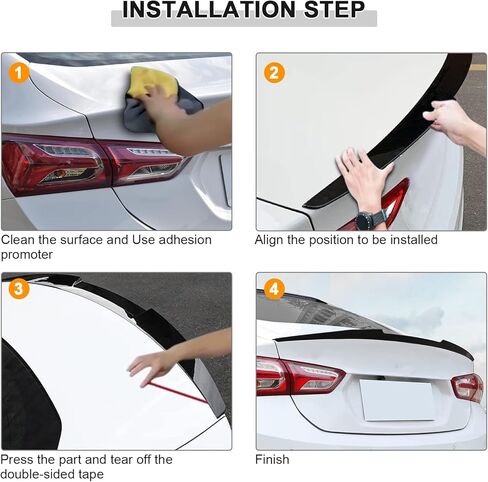 INSTALLATION STEP

1

Clean the surface and Use adhesion promoter

2

Align the position to be installed

3

Press the part and tear off the double-sided tape

4

Finish