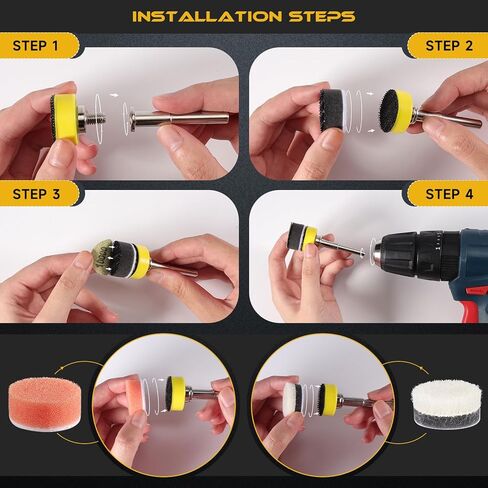 INSTALLATION STEPS

STEP 1

STEP 2

STEP 3

STEP 4