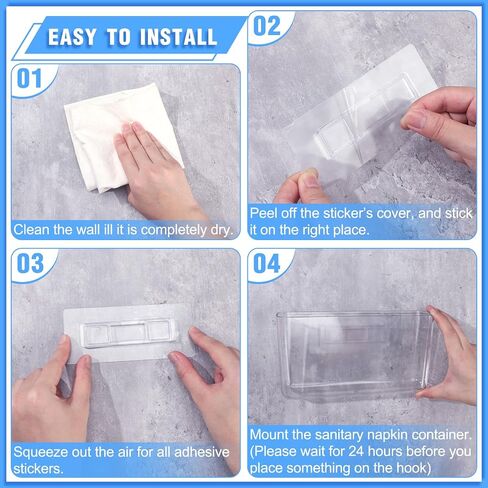 EASY TO INSTALL

01

Clean the wall ill it is completely dry.

02

Peel off the sticker's cover, and stick it on the right place.

03

Squeeze out the air for all adhesive stickers.

04

Mount the sanitary napkin container. (Please wait for 24 hours before you place something on the hook)