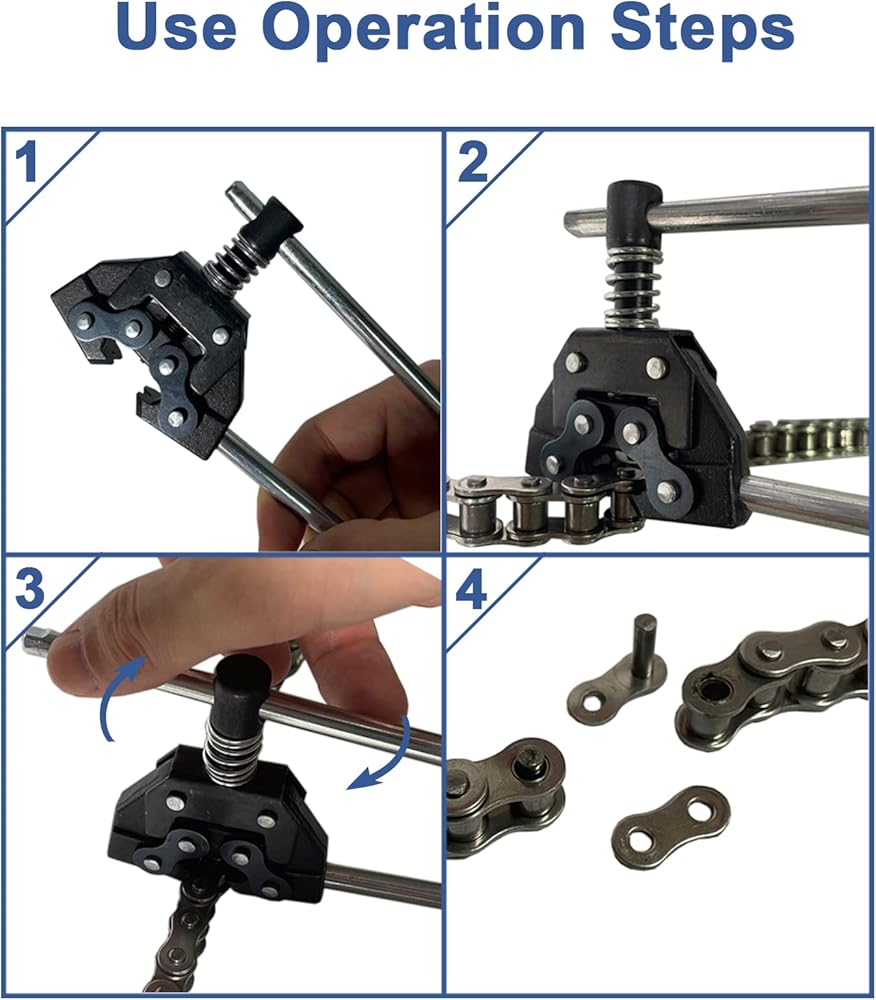 Use Operation Steps

1

2

3

4