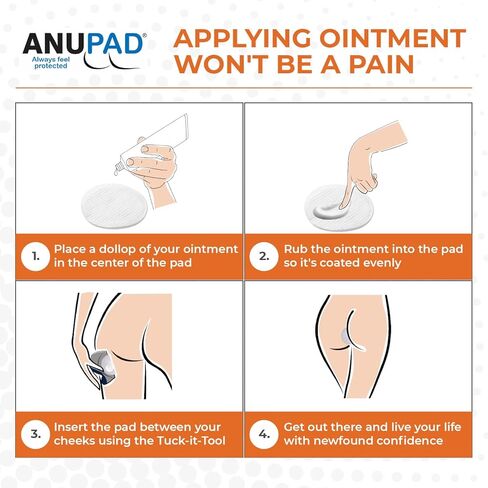 ANUPAD®
Always feel protected

APPLYING OINTMENT WON'T BE A PAIN

1. Place a dollop of your ointment in the center of the pad

2. Rub the ointment into the pad so it's coated evenly

3. Insert the pad between your cheeks using the Tuck-it-Tool

4. Get out there and live your life with newfound confidence