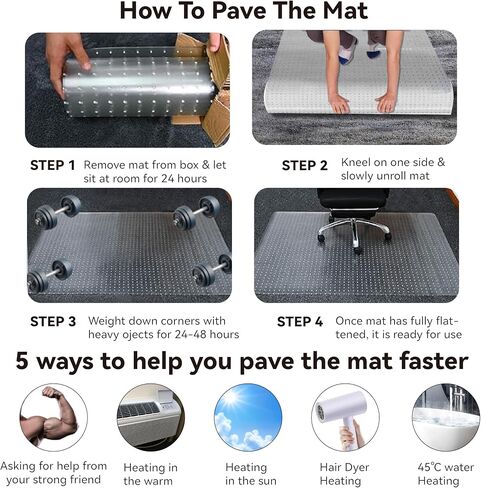 How To Pave The Mat

STEP 1 Remove mat from box & let sit at room for 24 hours

STEP 2 Kneel on one side & slowly unroll mat

STEP 3 Weight down corners with heavy ojects for 24-48 hours

STEP 4 Once mat has fully flattened, it is ready for use

5 ways to help you pave the mat faster

Asking for help from your strong friend

Heating in the warm

Heating in the sun

Hair Dyer Heating

45°C water Heating